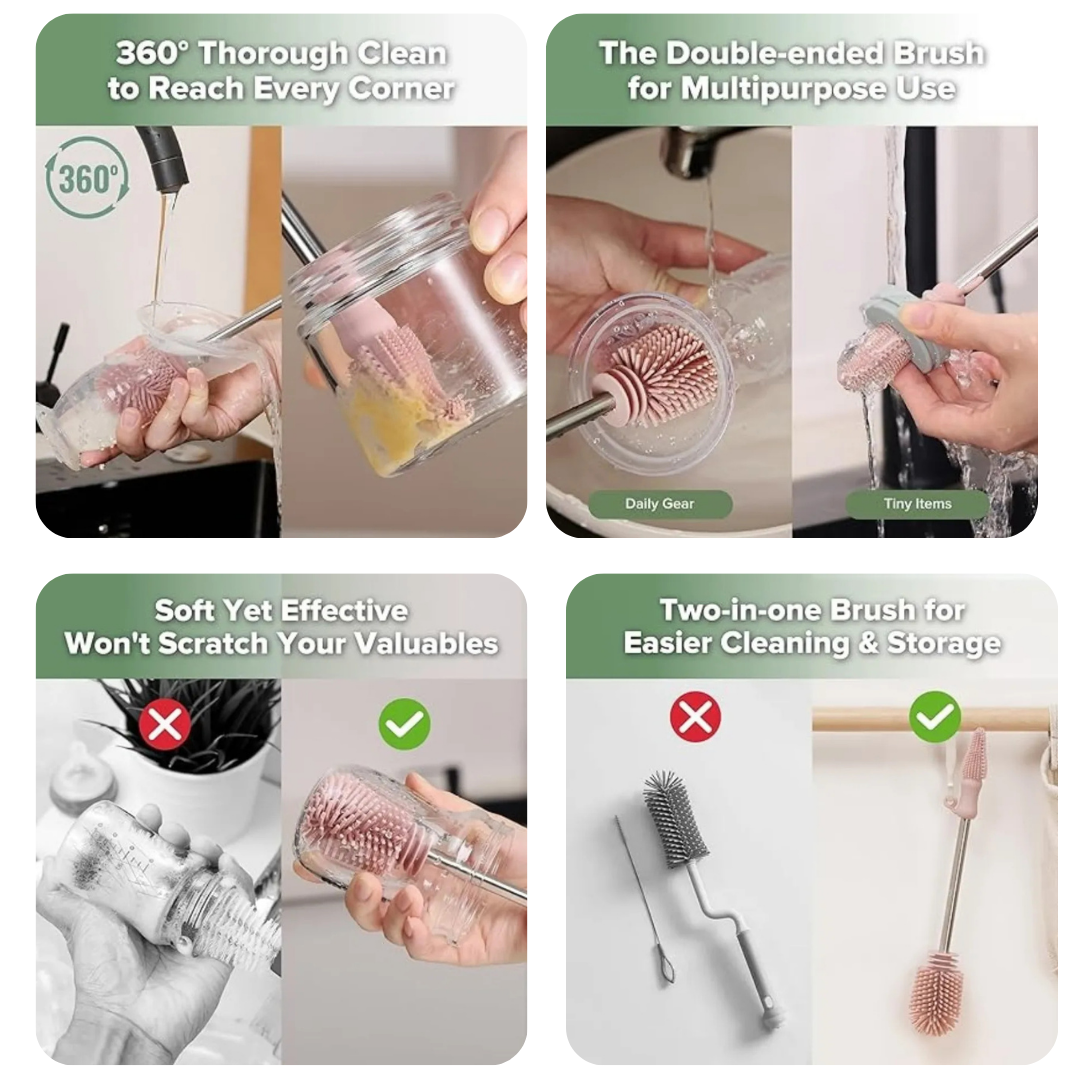 360° Thorough Clean to Reach Every Corner

360°

The Double-ended Brush for Multipurpose Use

Daily Gear

Tiny Items

Soft Yet Effective Won't Scratch Your Valuables

Two-in-one Brush for Easier Cleaning & Storage