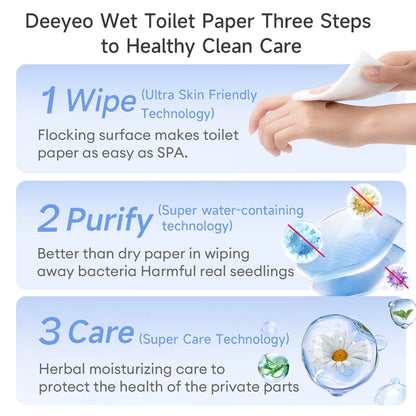 Deeyeo Wet Toilet Paper Three Steps to Healthy Clean Care

1 Wipe (Ultra Skin Friendly Technology)

Flocking surface makes toilet paper as easy as SPA.

2 Purify (Super water-containing technology)

Better than dry paper in wiping away bacteria Harmful real seedlings

3 Care (Super Care Technology)

Herbal moisturizing care to protect the health of the private parts