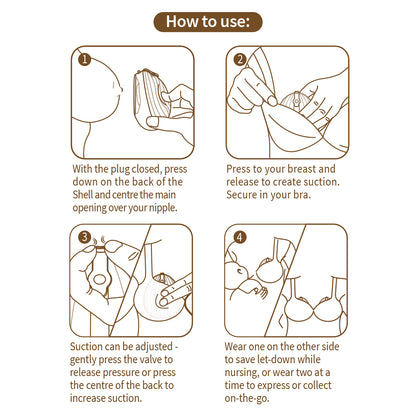 How to use:

1

With the plug closed, press down on the back of the Shell and centre the main opening over your nipple.

2

Press to your breast and release to create suction. Secure in your bra.

3

Suction can be adjusted - gently press the valve to release pressure or press the centre of the back to increase suction.

4

Wear one on the other side to save let-down while nursing, or wear two at a time to express or collect on-the-go.