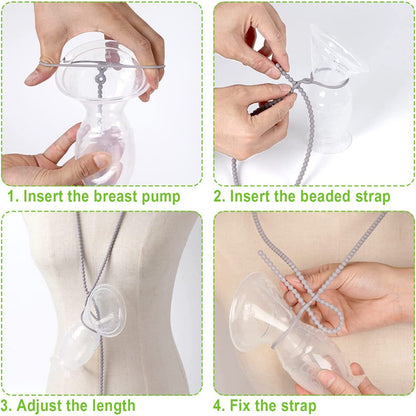 1. Insert the breast pump

2. Insert the beaded strap

3. Adjust the length

4. Fix the strap