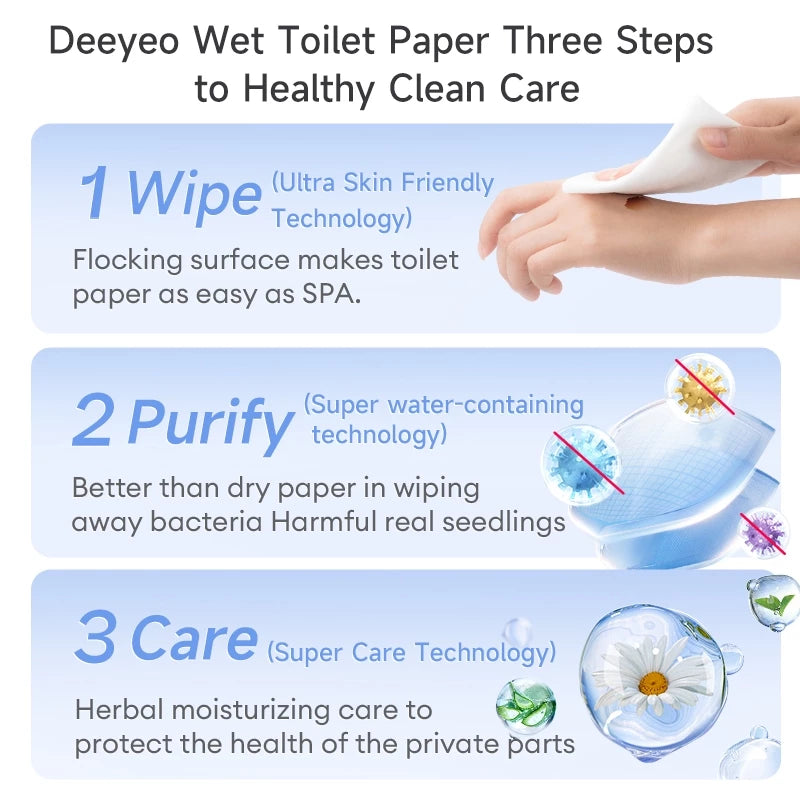 Deeyeo Wet Toilet Paper Three Steps to Healthy Clean Care

1 Wipe (Ultra Skin Friendly Technology)

Flocking surface makes toilet paper as easy as SPA.

2 Purify (Super water-containing technology)

Better than dry paper in wiping away bacteria Harmful real seedlings

3 Care (Super Care Technology)

Herbal moisturizing care to protect the health of the private parts